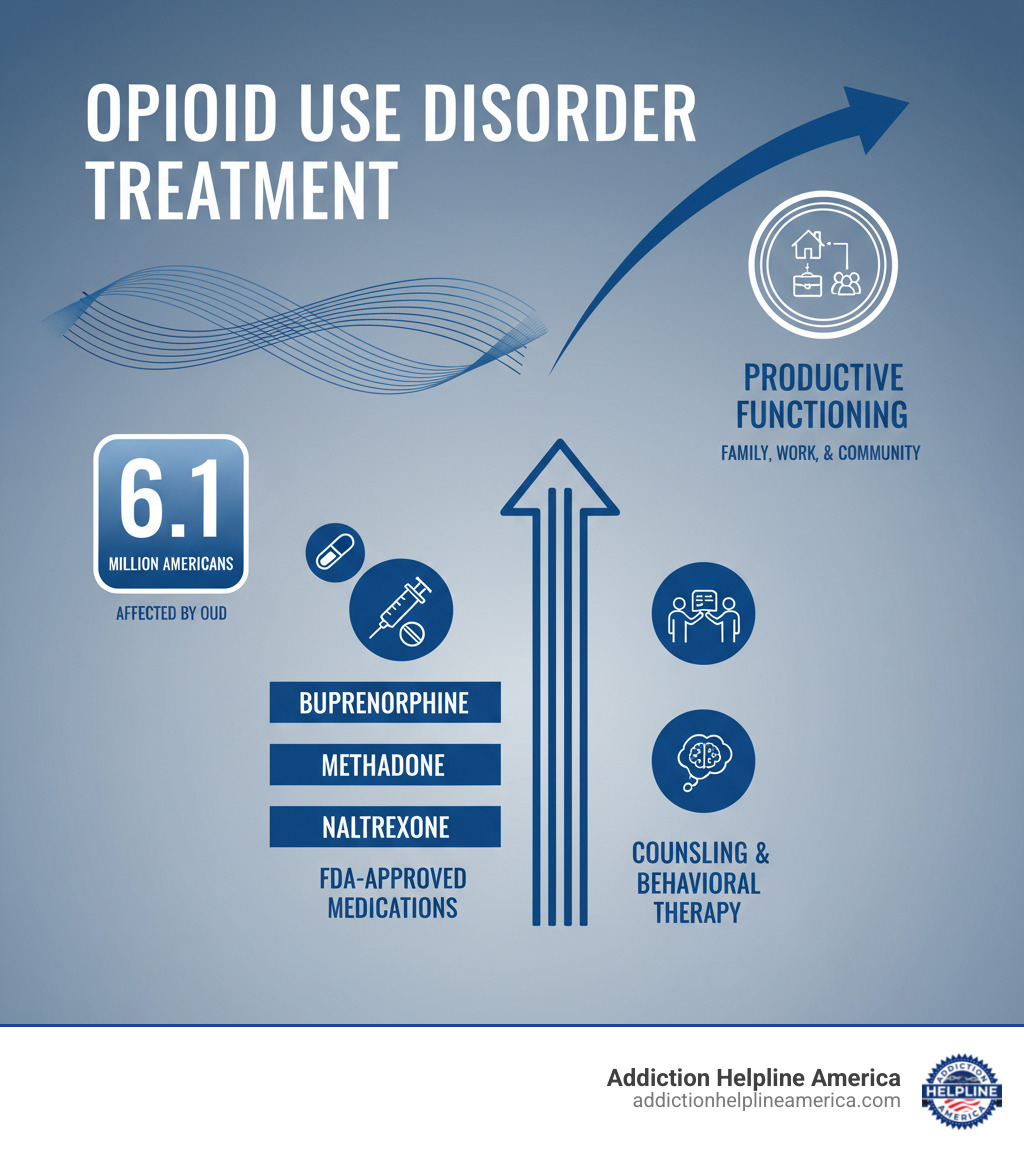 OPIOID USE DISORDER TREATMENT

PRODUCTIVE FUNCTIONING
FAMILY, WORK, & COMMUNITY

6.1
MILLION AMERICANS
AFFECTED BY OUD

BUPRENORPHINE
METHADONE
NALTREXONE
FDA-APPROVED MEDICATIONS

COUNSLING & BEHAVIORAL THERAPY

Addiction Helpline America
addictionhelplineamerica.com

ADDICTION HELPLINE AMERICA