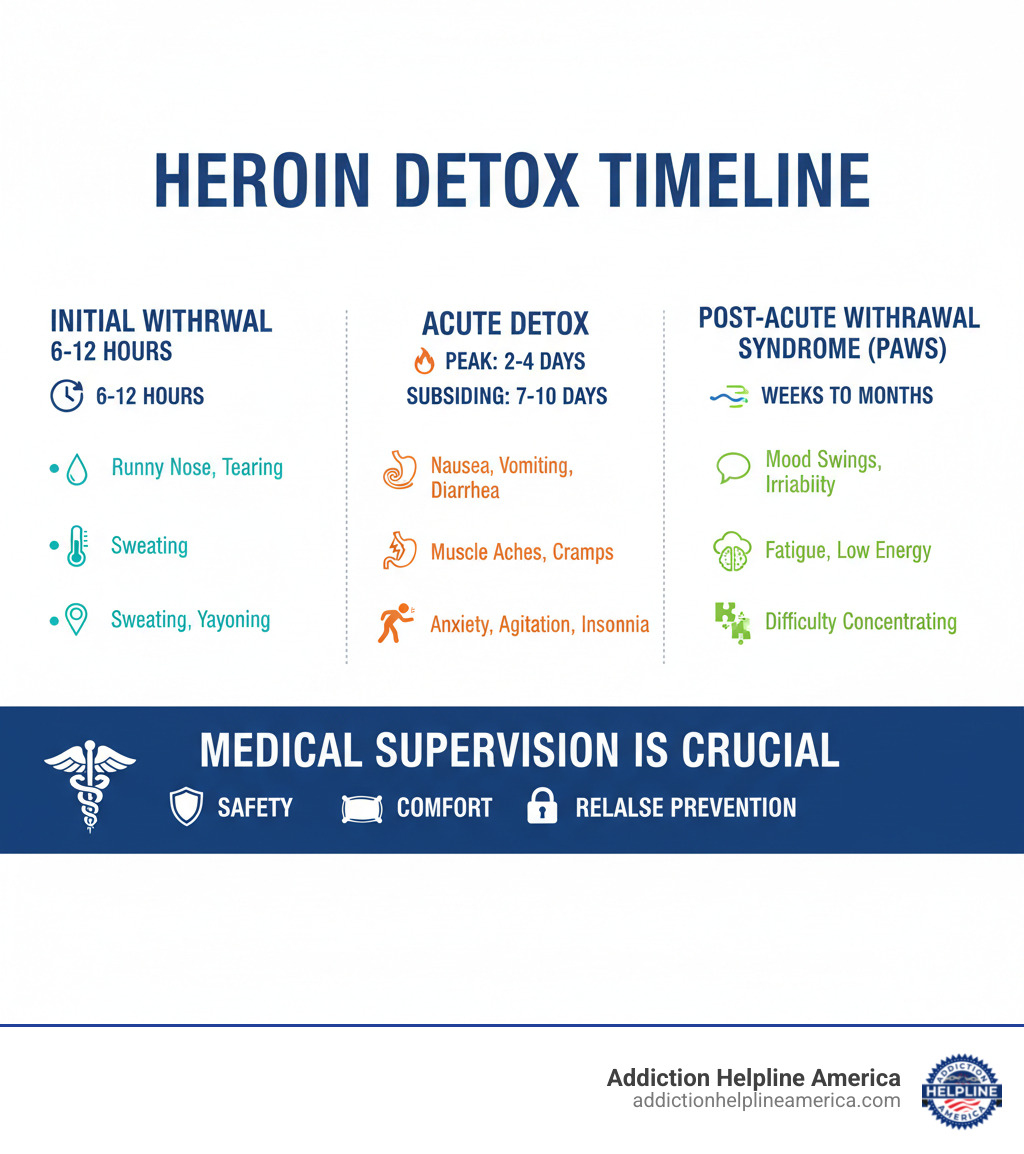 HEROIN DETOX TIMELINE

INITIAL WITHRWAL 6-12 HOURS

6-12 HOURS

Runny Nose, Tearing

Sweating

Sweating, Yayoning

ACUTE DETOX

PEAK: 2-4 DAYS

SUBSIDING: 7-10 DAYS

Nausea, Vomiting, Diarrhea

Muscle Aches, Cramps

Anxiety, Agitation, Insonnia

POST-ACUTE WITHRAWAL SYNDROME (PAWS)

WEEKS TO MONTHS

Mood Swings, Irriabiity

Fatigue, Low Energy

Difficulty Concentrating

MEDICAL SUPERVISION IS CRUCIAL

SAFETY COMFORT RELALSE PREVENTION

Addiction Helpline America
addictionhelplineamerica.com

ADDICTION HELPLINE AMERICA