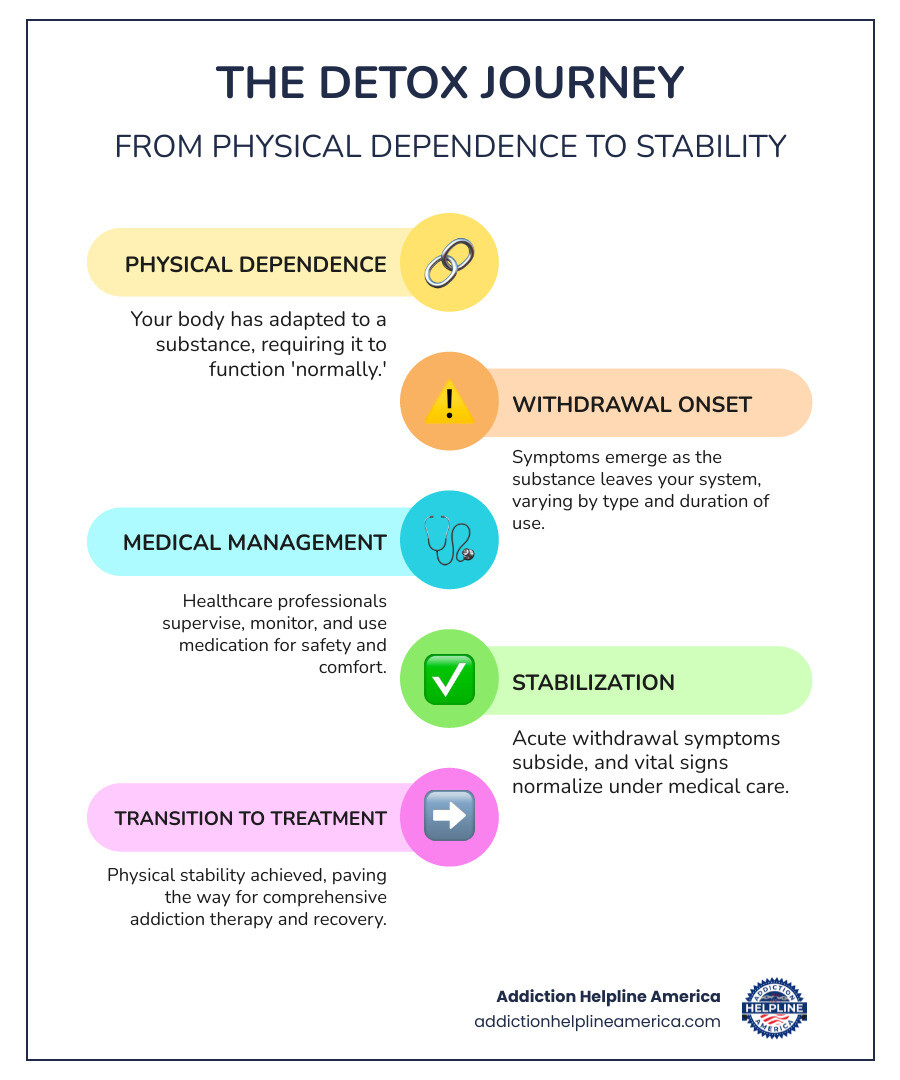 THE DETOX JOURNEY

FROM PHYSICAL DEPENDENCE TO STABILITY

PHYSICAL DEPENDENCE

Your body has adapted to a substance, requiring it to function 'normally.'

WITHDRAWAL ONSET

Symptoms emerge as the substance leaves your system, varying by type and duration of use.

MEDICAL MANAGEMENT

Healthcare professionals supervise, monitor, and use medication for safety and comfort.

STABILIZATION

Acute withdrawal symptoms subside, and vital signs normalize under medical care.

TRANSITION TO TREATMENT

Physical stability achieved, paving the way for comprehensive addiction therapy and recovery.

Addiction Helpline America
addictionhelplineamerica.com

ADDICTION HELPLINE AMERICA