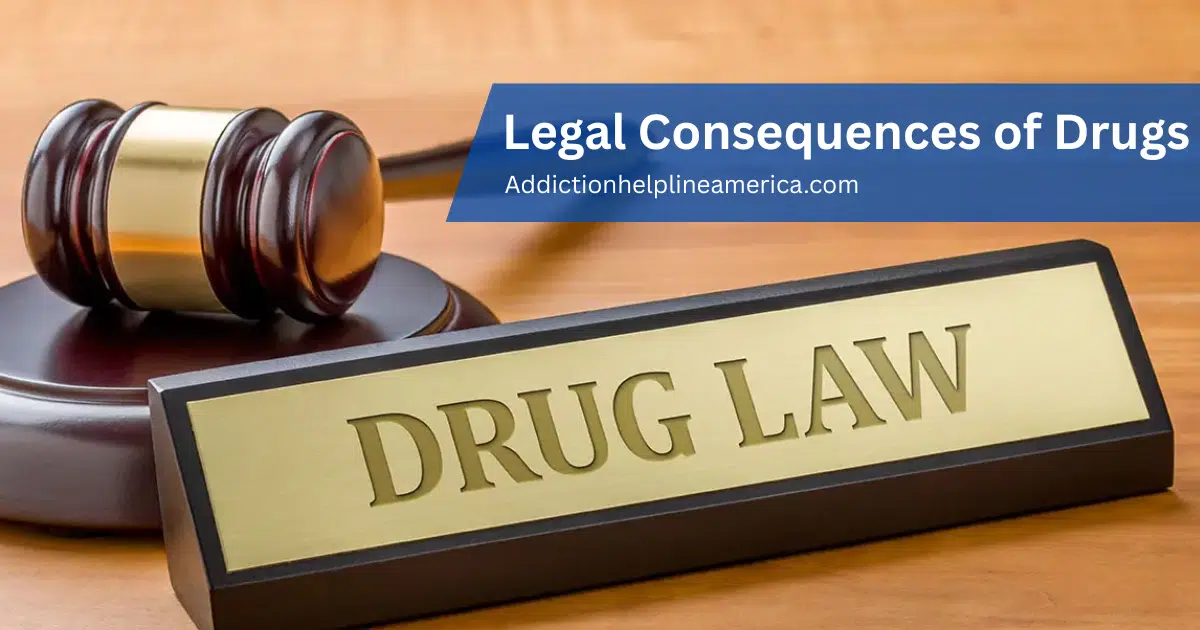 Legal Consequences of Drugs
Addictionhelplineamerica.com

DRUG LAW