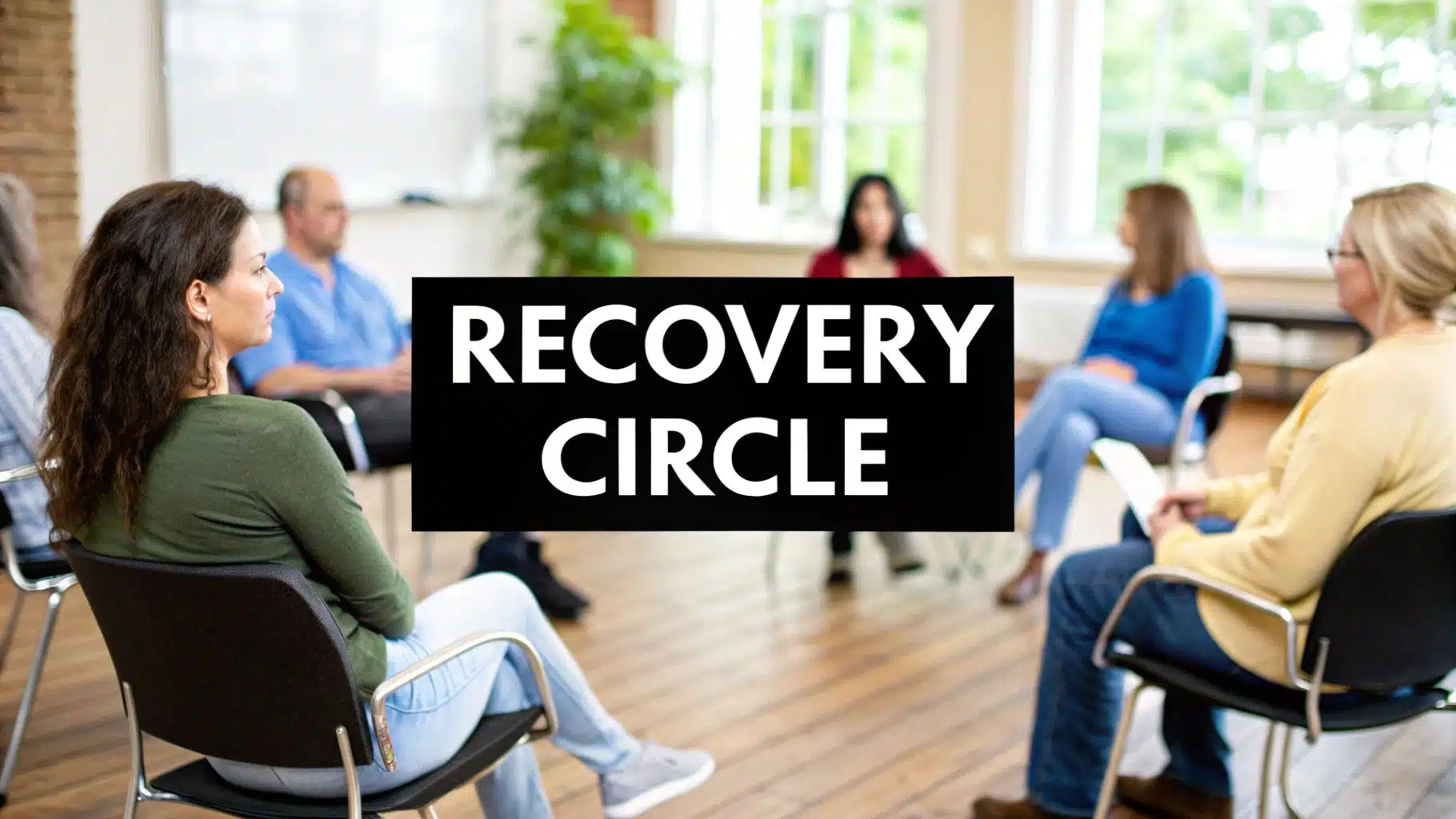 RECOVERY CIRCLE